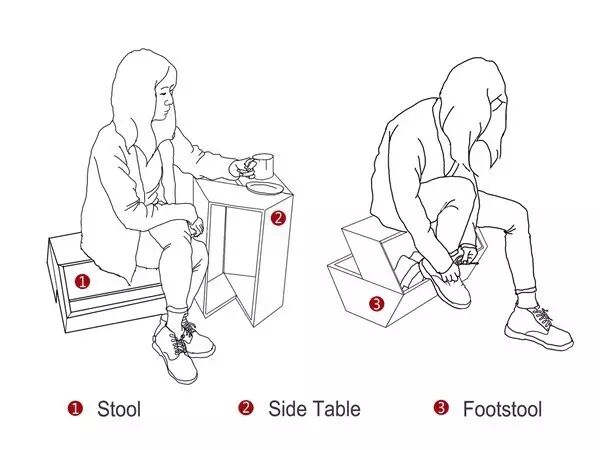 1
2
3

1 Stool
2 Side Table
3 Footstool